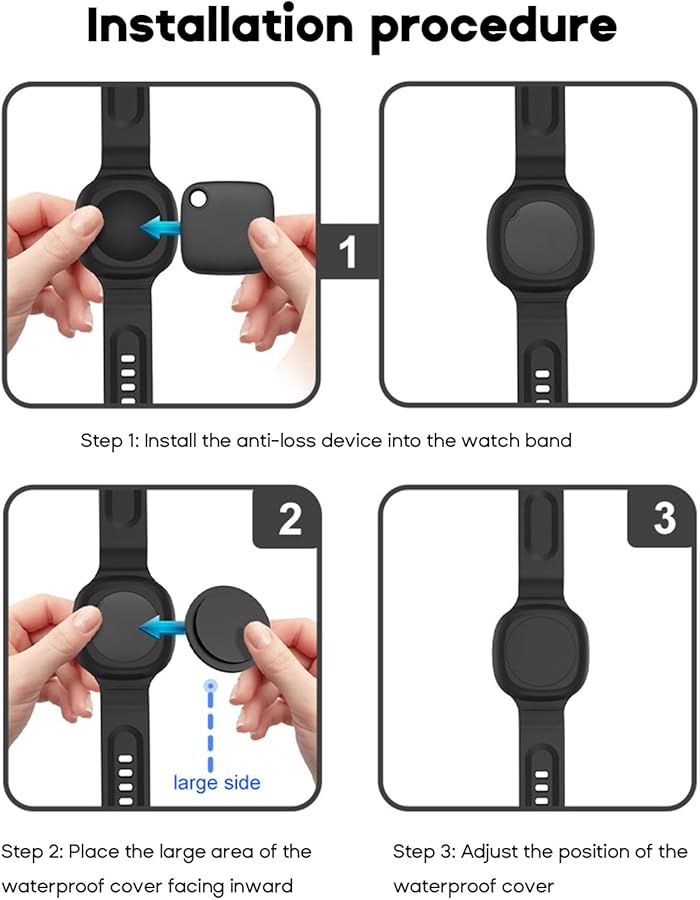 Installation procedure

1

Step 1: Install the anti-loss device into the watch band

2

large side

3

Step 2: Place the large area of the waterproof cover facing inward

Step 3: Adjust the position of the waterproof cover